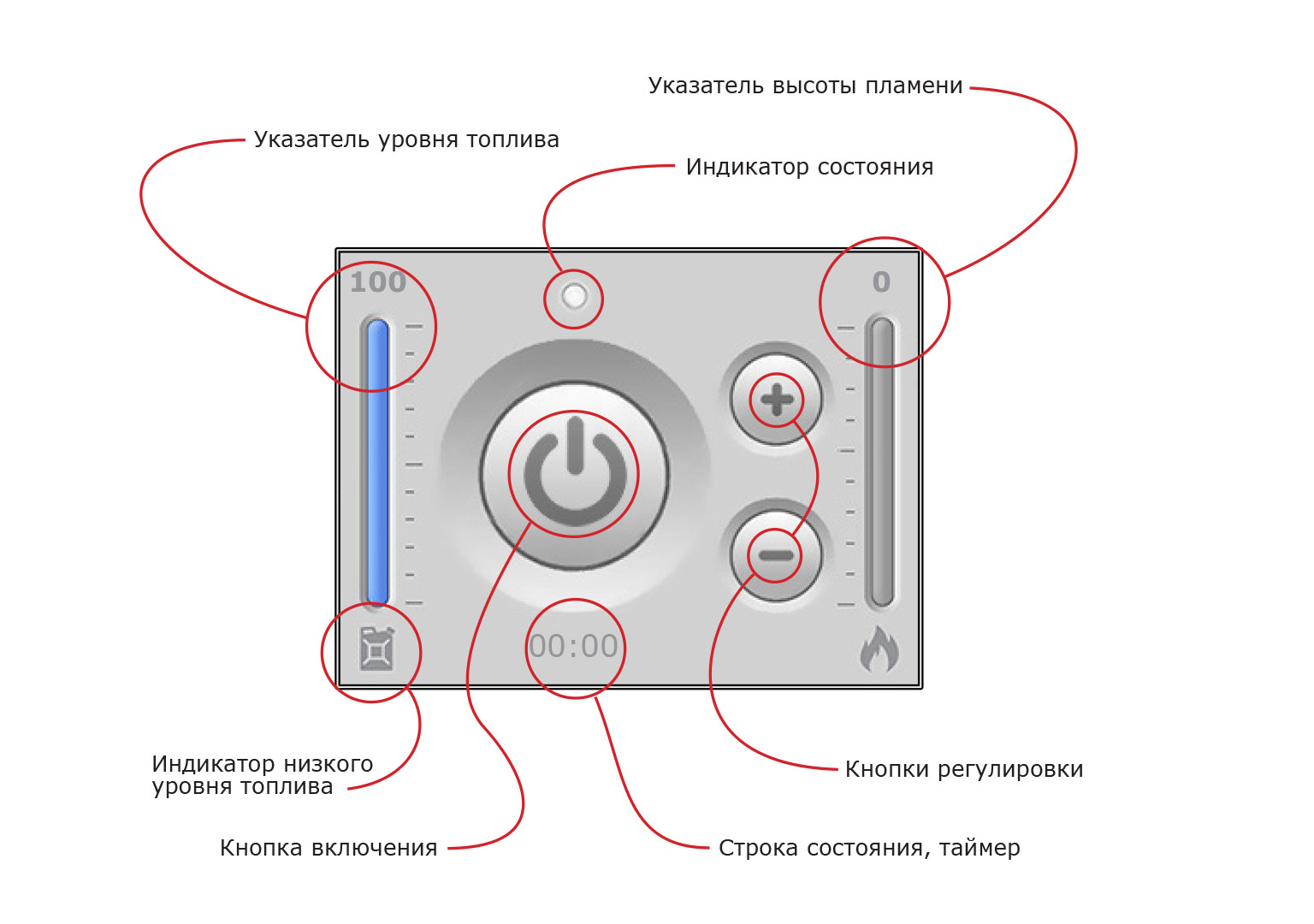 Указатель высоты пламени

Указатель уровня топлива

Индикатор состояния

100

0

00:00

Индикатор низкого уровня топлива

Кнопки регулировки

Кнопка включения

Строка состояния, таймер