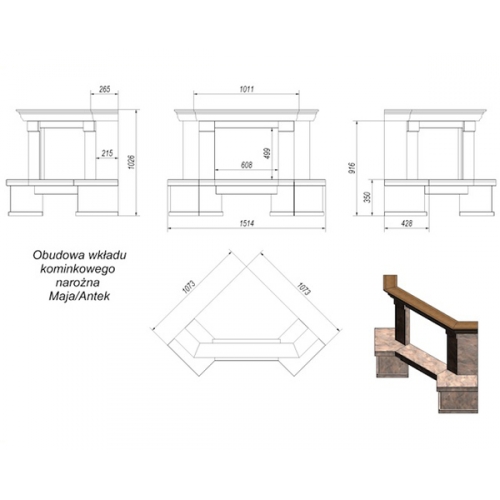 265
215
1026
1011
499
608
1514
916
350
428

Obudowa wkładu kominkowego narożna Maja/Antek

1073
1073