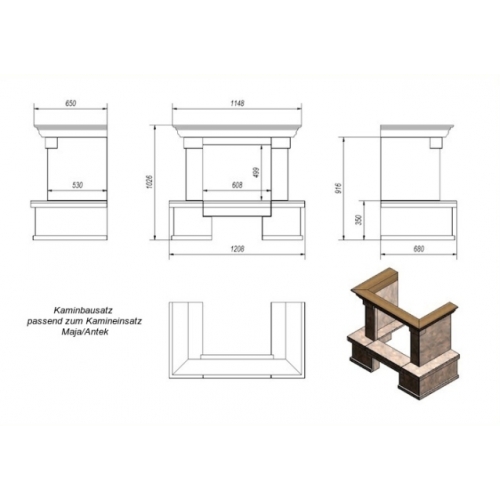 650

530

1148

1026

499

608

1208

916

350

680

Kaminbausatz
passend zum Kamineinsatz
Maja/Antek